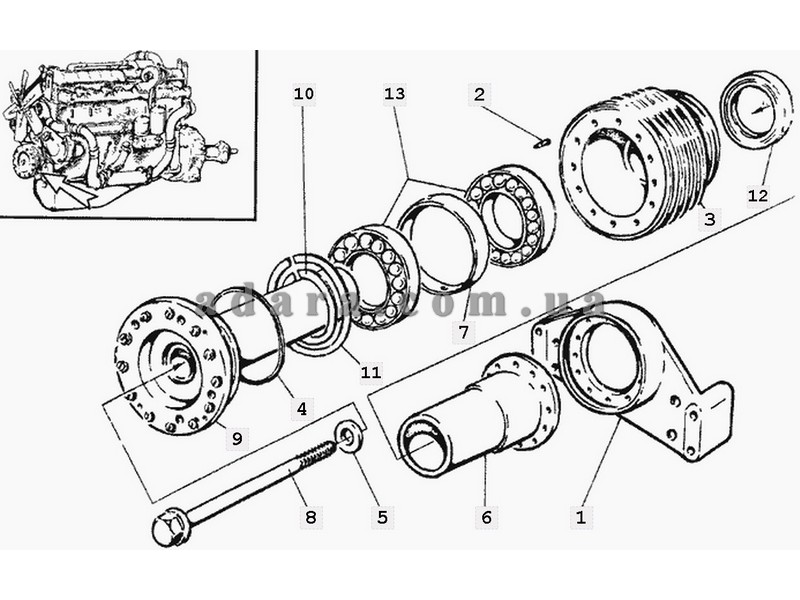 10
13
2
12
3
adara.com.ua
7
11
4
9
8
5
6
1